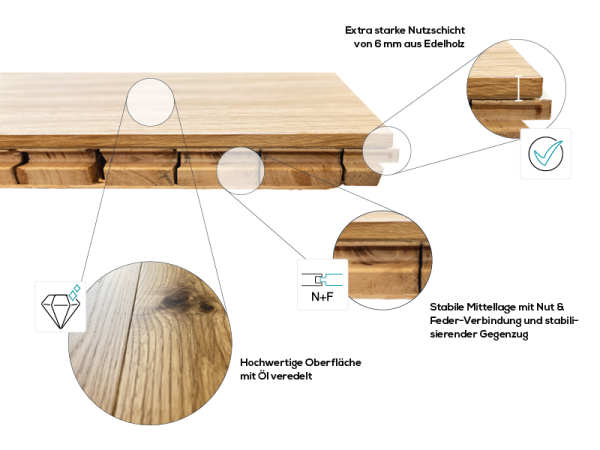 Extra starke Nutzschicht von 6 mm aus Edelholz

N+F

Stabile Mittellage mit Nut & Feder-Verbindung und stabilisierender Gegenzug

Hochwertige Oberfläche mit Öl veredelt